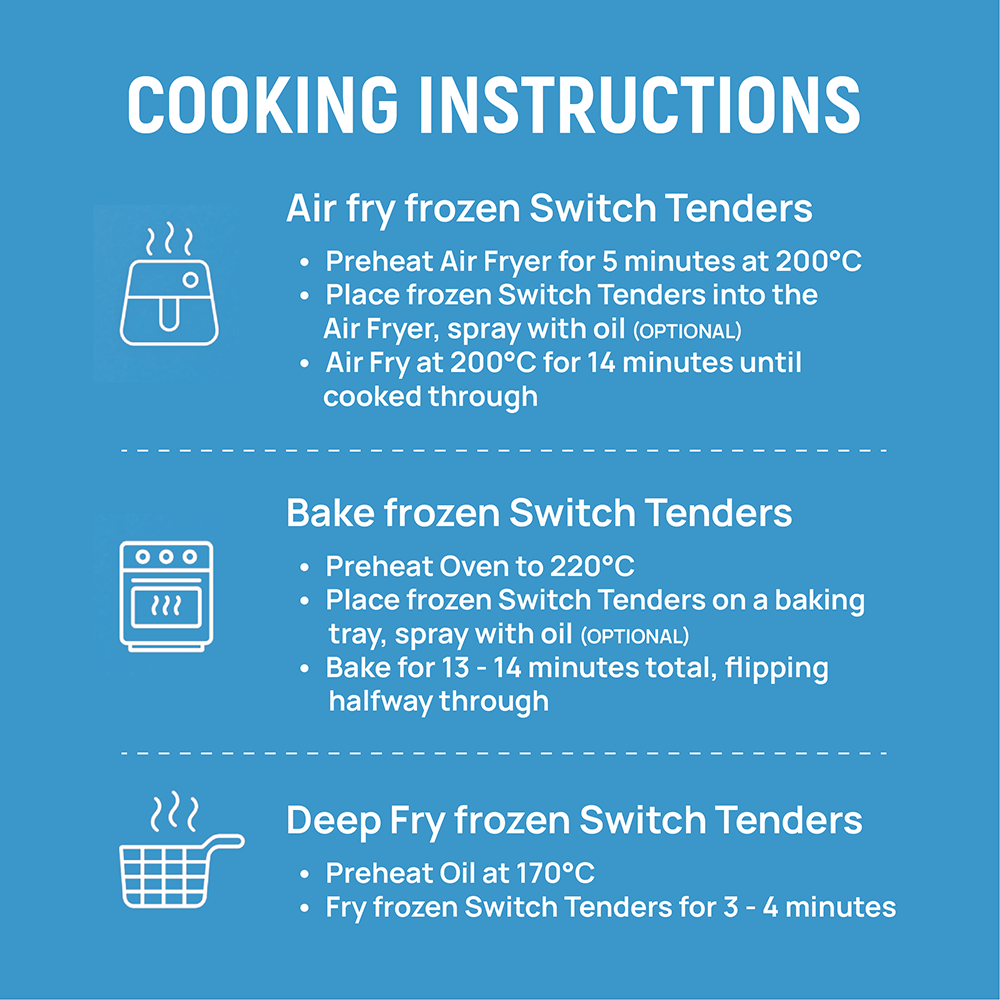 COOKING INSTRUCTIONS

Air fry frozen Switch Tenders

• Preheat Air Fryer for 5 minutes at 200°C
• Place frozen Switch Tenders into the Air Fryer, spray with oil (OPTIONAL)
• Air Fry at 200°C for 14 minutes until cooked through

Bake frozen Switch Tenders

• Preheat Oven to 220°C
• Place frozen Switch Tenders on a baking tray, spray with oil (OPTIONAL)
• Bake for 13 - 14 minutes total, flipping halfway through

Deep Fry frozen Switch Tenders

• Preheat Oil at 170°C
• Fry frozen Switch Tenders for 3 - 4 minutes