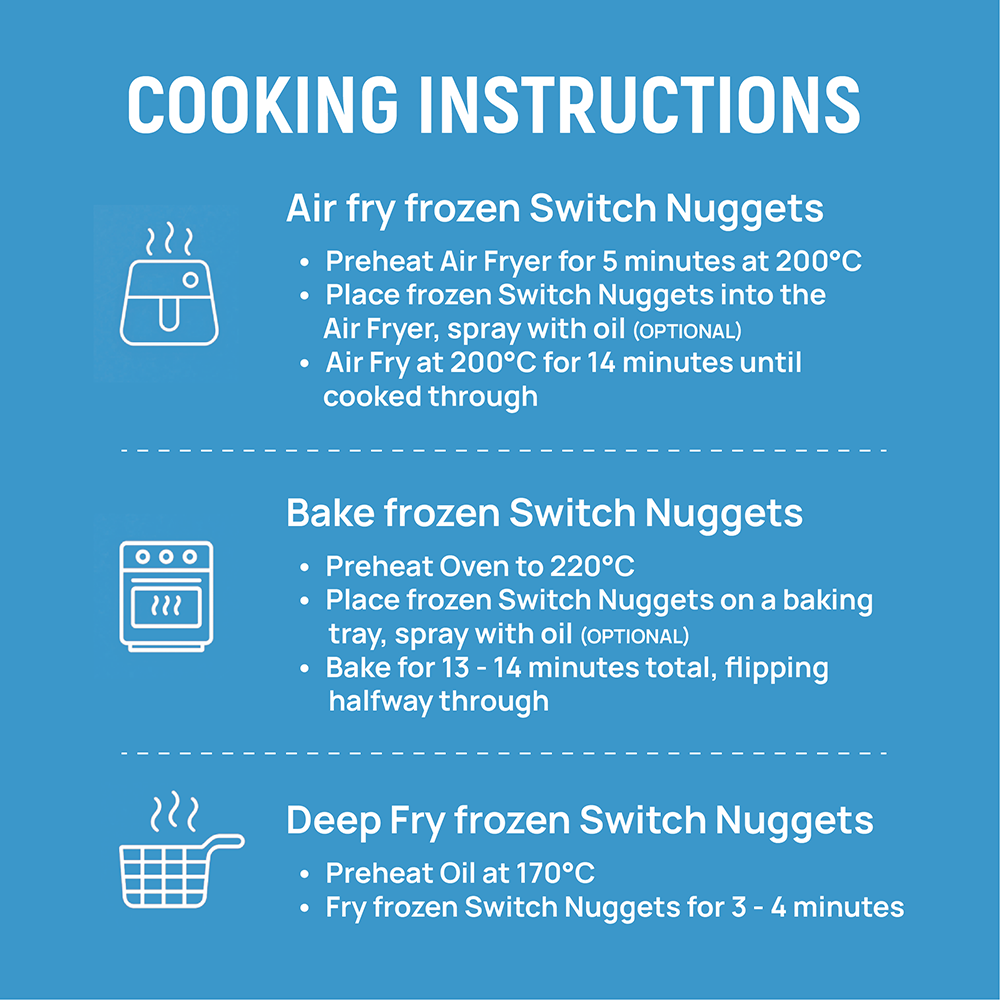 COOKING INSTRUCTIONS

Air fry frozen Switch Nuggets

• Preheat Air Fryer for 5 minutes at 200°C
• Place frozen Switch Nuggets into the Air Fryer, spray with oil (OPTIONAL)
• Air Fry at 200°C for 14 minutes until cooked through

Bake frozen Switch Nuggets

• Preheat Oven to 220°C
• Place frozen Switch Nuggets on a baking tray, spray with oil (OPTIONAL)
• Bake for 13 - 14 minutes total, flipping halfway through

Deep Fry frozen Switch Nuggets

• Preheat Oil at 170°C
• Fry frozen Switch Nuggets for 3 - 4 minutes